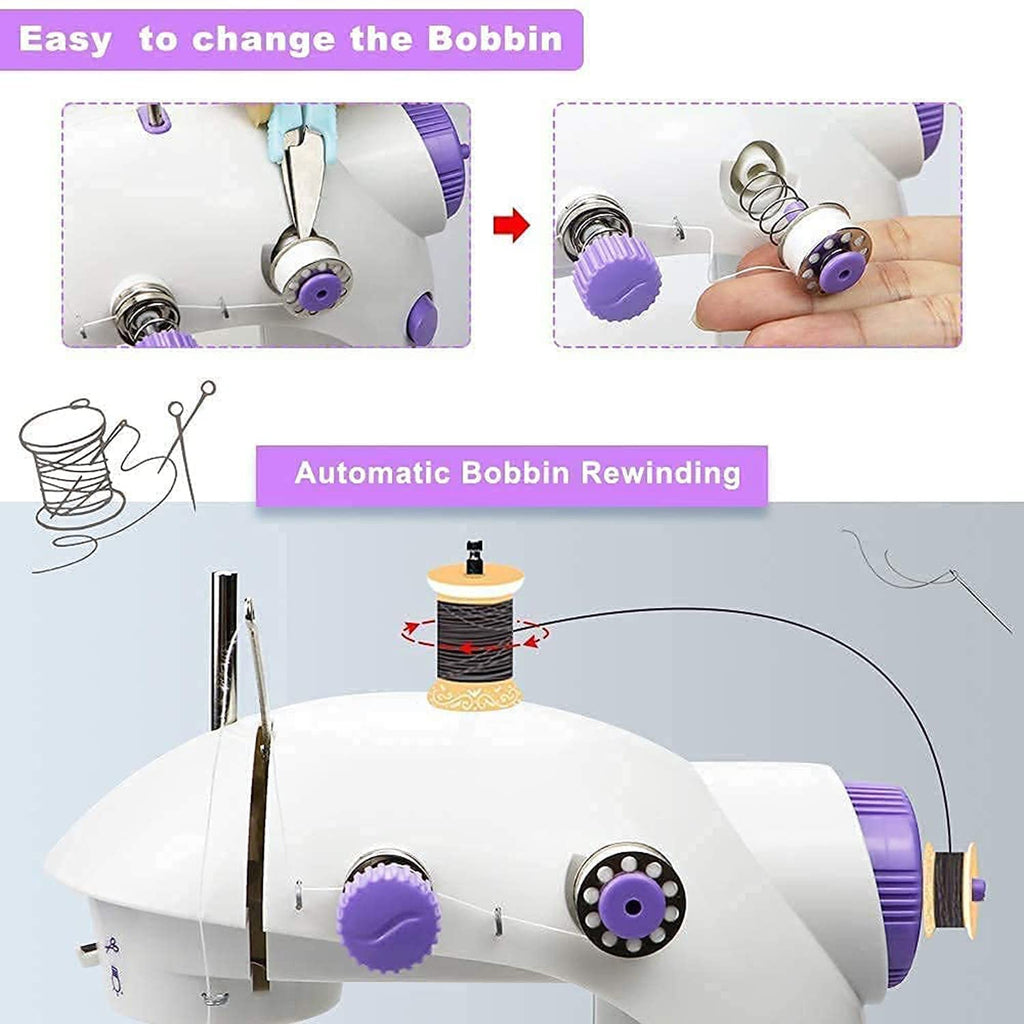 Easy  to change the Bobbin

Automatic Bobbin Rewinding